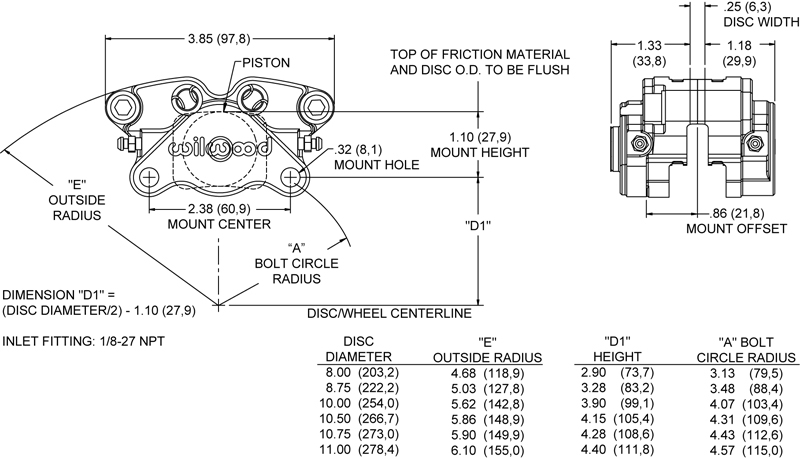 3.85 (97,8)

PISTON

TOP OF FRICTION MATERIAL AND DISC O.D. TO BE FLUSH

.25 (6,3) DISC WIDTH

1.33 (33,8)

1.18 (29,9)

wilwood

1.10 (27,9) MOUNT HEIGHT

.32 (8,1) MOUNT HOLE

"E" OUTSIDE RADIUS

2.38 (60,9) MOUNT CENTER

"A" BOLT CIRCLE RADIUS

"D1"

.86 (21,8) MOUNT OFFSET

DIMENSION "D1" = (DISC DIAMETER/2) - 1.10 (27,9)

DISC/WHEEL CENTERLINE

INLET FITTING: 1/8-27 NPT

| DISC DIAMETER | "E" OUTSIDE RADIUS | "D1" HEIGHT | "A" BOLT CIRCLE RADIUS |
|---|---|---|---|
| 8.00 (203,2) | 4.68 (118,9) | 2.90 (73,7) | 3.13 (79,5) |
| 8.75 (222,2) | 5.03 (127,8) | 3.28 (83,2) | 3.48 (88,4) |
| 10.00 (254,0) | 5.62 (142,8) | 3.90 (99,1) | 4.07 (103,4) |
| 10.50 (266,7) | 5.86 (148,9) | 4.15 (105,4) | 4.31 (109,6) |
| 10.75 (273,0) | 5.90 (149,9) | 4.28 (108,6) | 4.43 (112,6) |
| 11.00 (278,4) | 6.10 (155,0) | 4.40 (111,8) | 4.57 (115,0) |