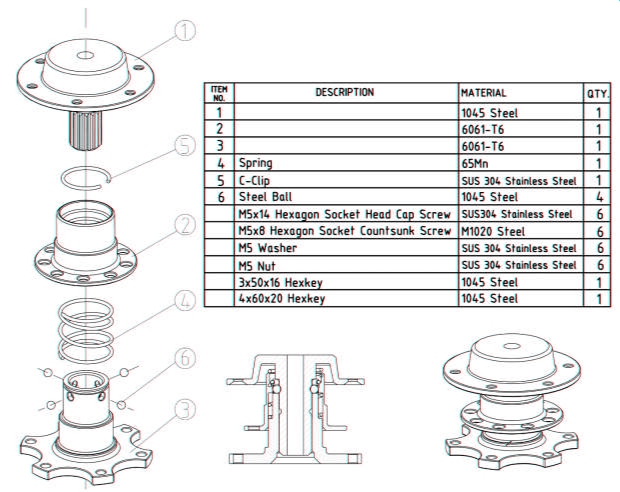 1
5
2
4
6
3

| ITEM NO. | DESCRIPTION | MATERIAL | QTY. |
|---|---|---|---|
| 1 | | 1045 Steel | 1 |
| 2 | | 6061-T6 | 1 |
| 3 | | 6061-T6 | 1 |
| 4 | Spring | 65Mn | 1 |
| 5 | C-Clip | SUS 304 Stainless Steel | 1 |
| 6 | Steel Ball | 1045 Steel | 4 |
| | M5x14 Hexagon Socket Head Cap Screw | SUS304 Stainless Steel | 6 |
| | M5x8 Hexagon Socket Countsunk Screw | M1020 Steel | 6 |
| | M5 Washer | SUS 304 Stainless Steel | 6 |
| | M5 Nut | SUS 304 Stainless Steel | 6 |
| | 3x50x16 Hexkey | 1045 Steel | 1 |
| | 4x60x20 Hexkey | 1045 Steel | 1 |