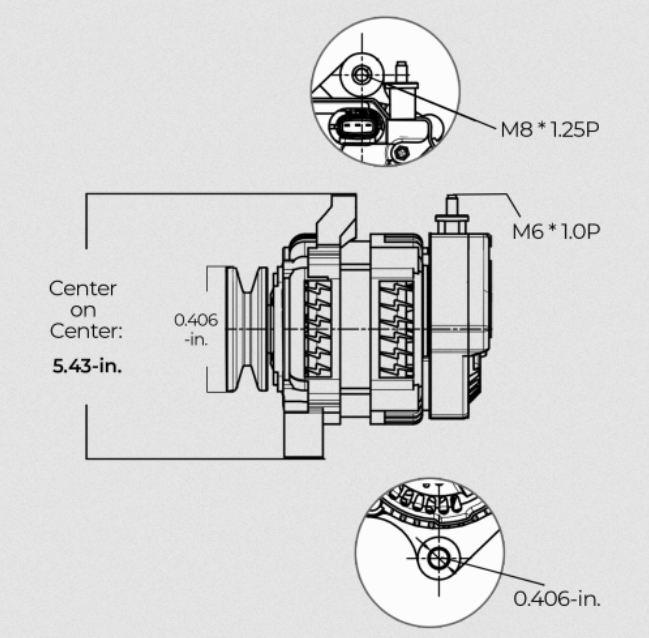 M8 * 1.25P

M6 * 1.0P

Center on Center:

5.43-in.

0.406 -in.

0.406-in.