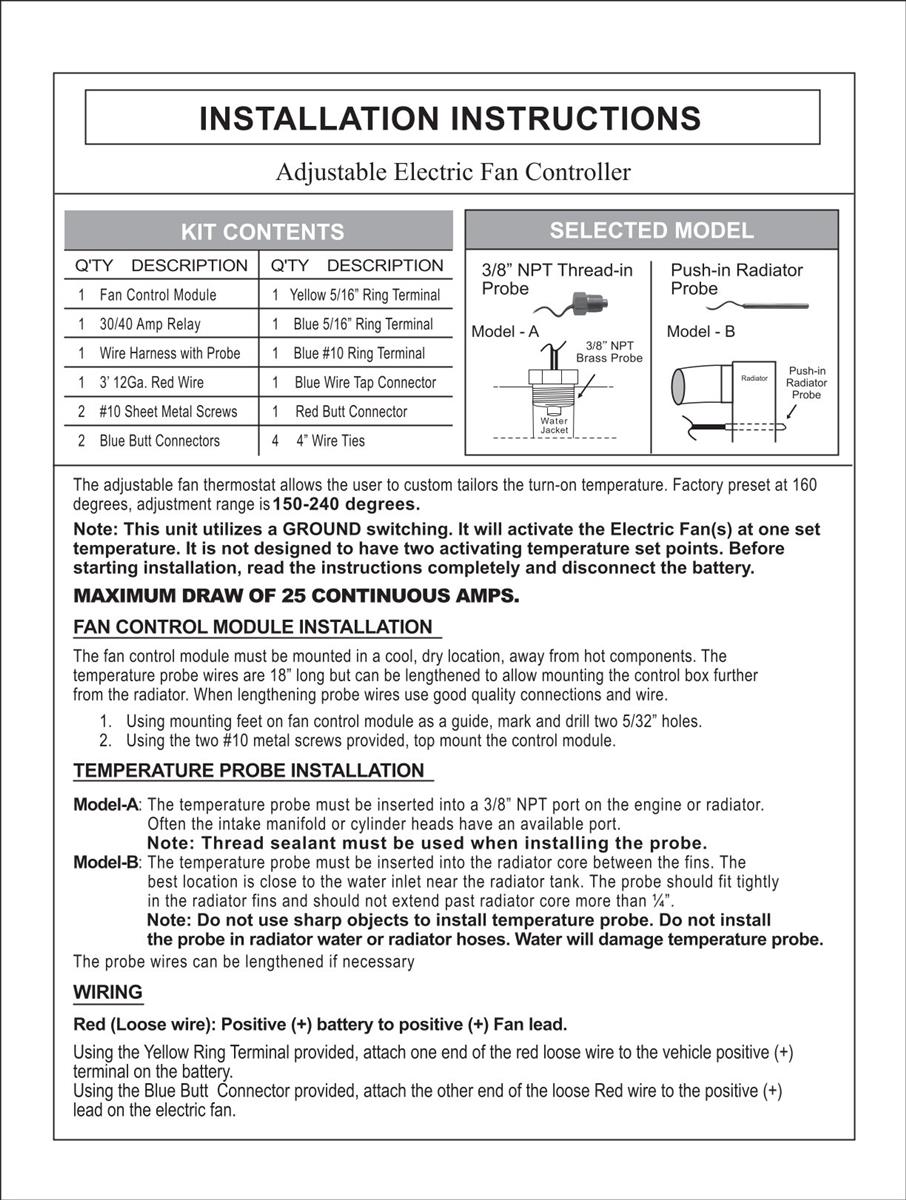 INSTALLATION INSTRUCTIONS

Adjustable Electric Fan Controller

KIT CONTENTS

| Q'TY | DESCRIPTION | Q'TY | DESCRIPTION |
|---|---|---|---|
| 1 | Fan Control Module | 1 | Yellow 5/16" Ring Terminal |
| 1 | 30/40 Amp Relay | 1 | Blue 5/16" Ring Terminal |
| 1 | Wire Harness with Probe | 1 | Blue #10 Ring Terminal |
| 1 | 3' 12Ga. Red Wire | 1 | Blue Wire Tap Connector |
| 2 | #10 Sheet Metal Screws | 1 | Red Butt Connector |
| 2 | Blue Butt Connectors | 4 | 4" Wire Ties |

SELECTED MODEL

3/8" NPT Thread-in Probe

Model - A

3/8" NPT Brass Probe

Water Jacket

Push-in Radiator Probe

Model - B

Radiator

Push-in Radiator Probe

The adjustable fan thermostat allows the user to custom tailors the turn-on temperature. Factory preset at 160 degrees, adjustment range is 150-240 degrees.

Note: This unit utilizes a GROUND switching. It will activate the Electric Fan(s) at one set temperature. It is not designed to have two activating temperature set points. Before starting installation, read the instructions completely and disconnect the battery.

MAXIMUM DRAW OF 25 CONTINUOUS AMPS.

FAN CONTROL MODULE INSTALLATION

The fan control module must be mounted in a cool, dry location, away from hot components. The temperature probe wires are 18" long but can be lengthened to allow mounting the control box further from the radiator. When lengthening probe wires use good quality connections and wire.

1. Using mounting feet on fan control module as a guide, mark and drill two 5/32" holes.
2. Using the two #10 metal screws provided, top mount the control module.

TEMPERATURE PROBE INSTALLATION

Model-A: The temperature probe must be inserted into a 3/8" NPT port on the engine or radiator. Often the intake manifold or cylinder heads have an available port.
Note: Thread sealant must be used when installing the probe.
Model-B: The temperature probe must be inserted into the radiator core between the fins. The best location is close to the water inlet near the radiator tank. The probe should fit tightly in the radiator fins and should not extend past radiator core more than ¼".
Note: Do not use sharp objects to install temperature probe. Do not install the probe in radiator water or radiator hoses. Water will damage temperature probe.
The probe wires can be lengthened if necessary

WIRING

Red (Loose wire): Positive (+) battery to positive (+) Fan lead.

Using the Yellow Ring Terminal provided, attach one end of the red loose wire to the vehicle positive (+) terminal on the battery.
Using the Blue Butt Connector provided, attach the other end of the loose Red wire to the positive (+) lead on the electric fan.